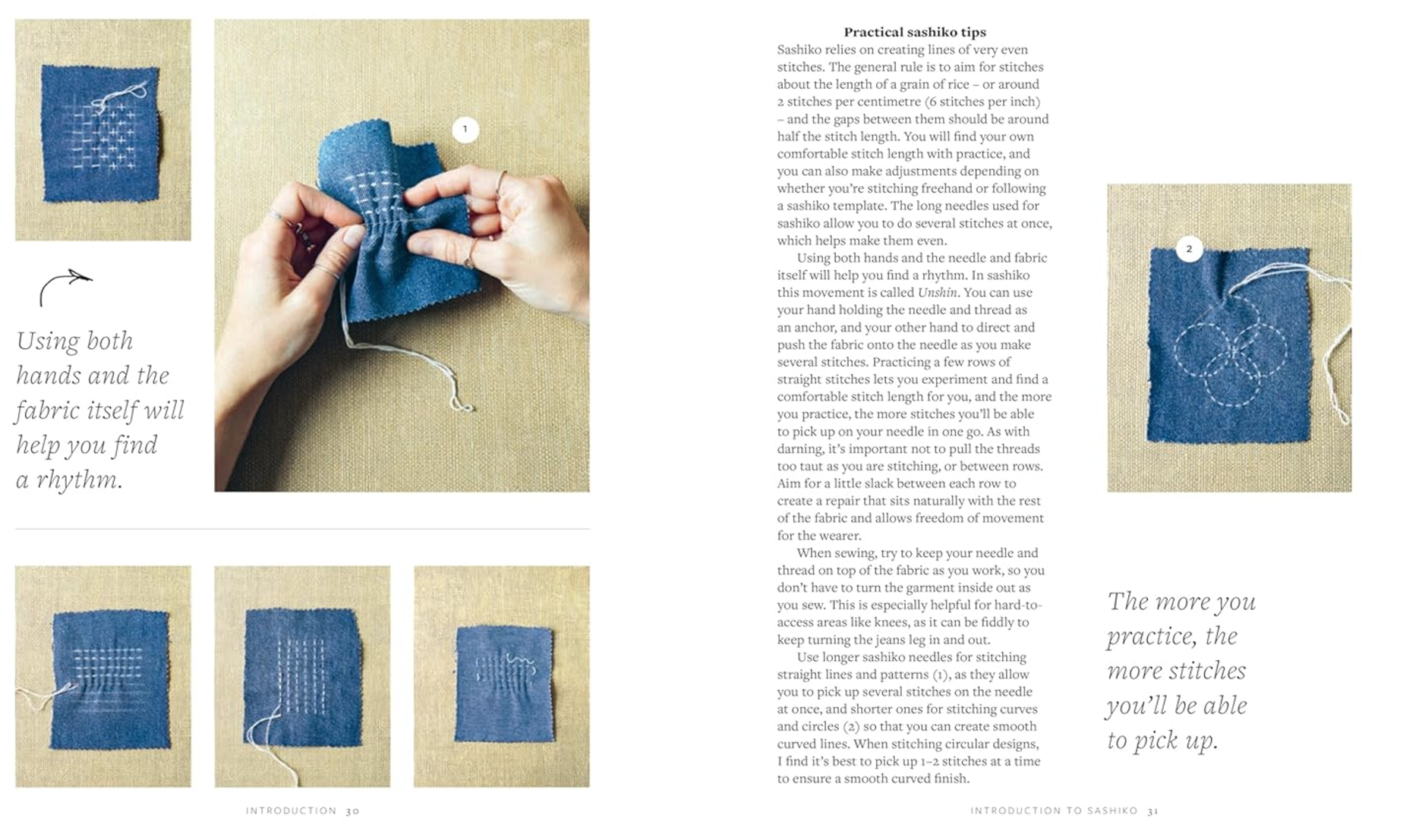 1

Using both hands and the fabric itself will help you find a rhythm.

INTRODUCTION 30

Practical sashiko tips

Sashiko relies on creating lines of very even stitches. The general rule is to aim for stitches about the length of a grain of rice – or around 2 stitches per centimetre (6 stitches per inch) – and the gaps between them should be around half the stitch length. You will find your own comfortable stitch length with practice, and you can also make adjustments depending on whether you're stitching freehand or following a sashiko template. The long needles used for sashiko allow you to do several stitches at once, which helps make them even.

Using both hands and the needle and fabric itself will help you find a rhythm. In sashiko this movement is called Unshin. You can use your hand holding the needle and thread as an anchor, and your other hand to direct and push the fabric onto the needle as you make several stitches. Practicing a few rows of straight stitches lets you experiment and find a comfortable stitch length for you, and the more you practice, the more stitches you'll be able to pick up on your needle in one go. As with darning, it's important not to pull the threads too taut as you are stitching, or between rows. Aim for a little slack between each row to create a repair that sits naturally with the rest of the fabric and allows freedom of movement for the wearer.

When sewing, try to keep your needle and thread on top of the fabric as you work, so you don't have to turn the garment inside out as you sew. This is especially helpful for hard-to-access areas like knees, as it can be fiddly to keep turning the jeans leg in and out.

Use longer sashiko needles for stitching straight lines and patterns (1), as they allow you to pick up several stitches on the needle at once, and shorter ones for stitching curves and circles (2) so that you can create smooth curved lines. When stitching circular designs, I find it's best to pick up 1–2 stitches at a time to ensure a smooth curved finish.

2

The more you practice, the more stitches you'll be able to pick up.

INTRODUCTION TO SASHIKO 31